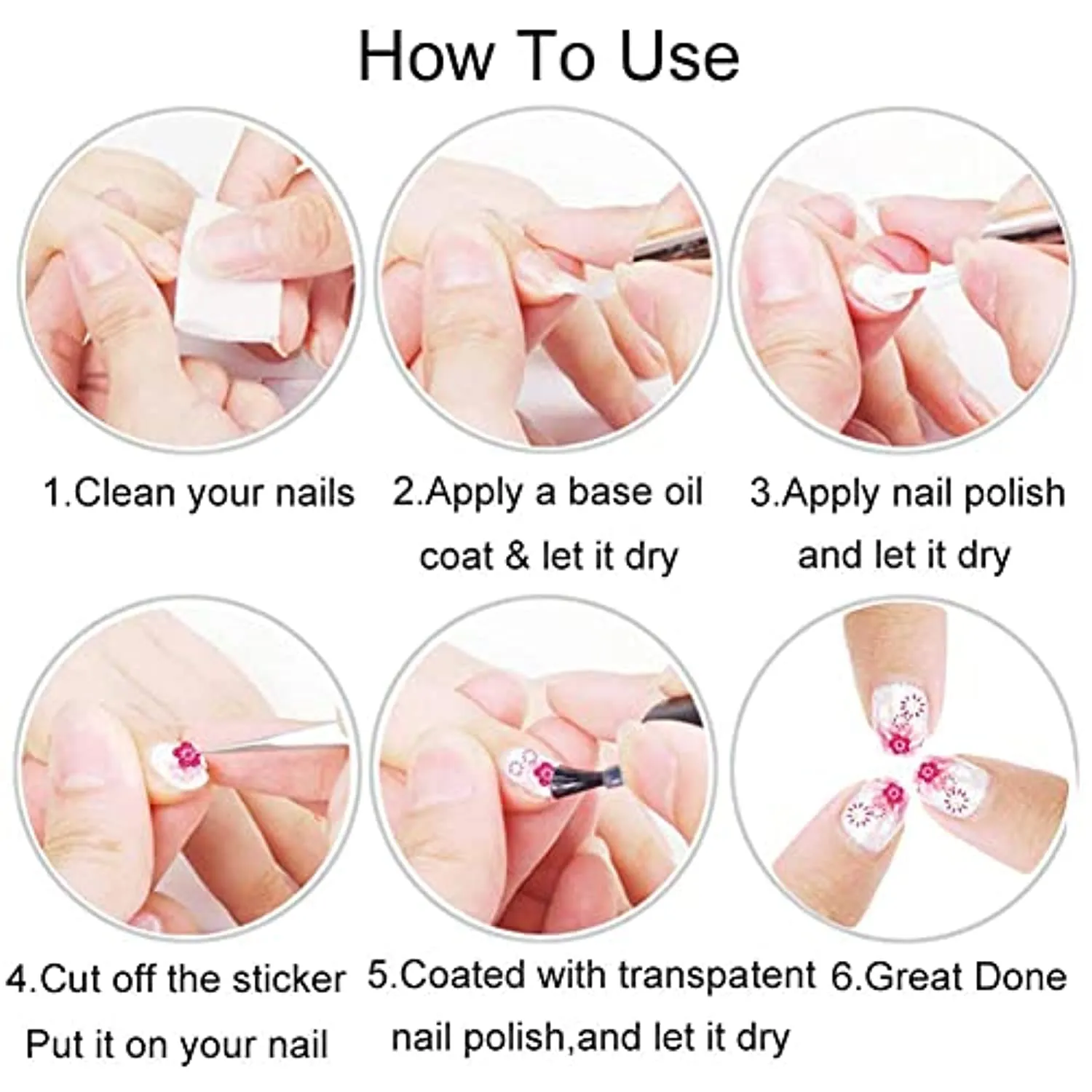 How To Use

1.Clean your nails

2.Apply a base oil coat & let it dry

3.Apply nail polish and let it dry

4.Cut off the sticker Put it on your nail

5.Coated with transpatent nail polish,and let it dry

6.Great Done